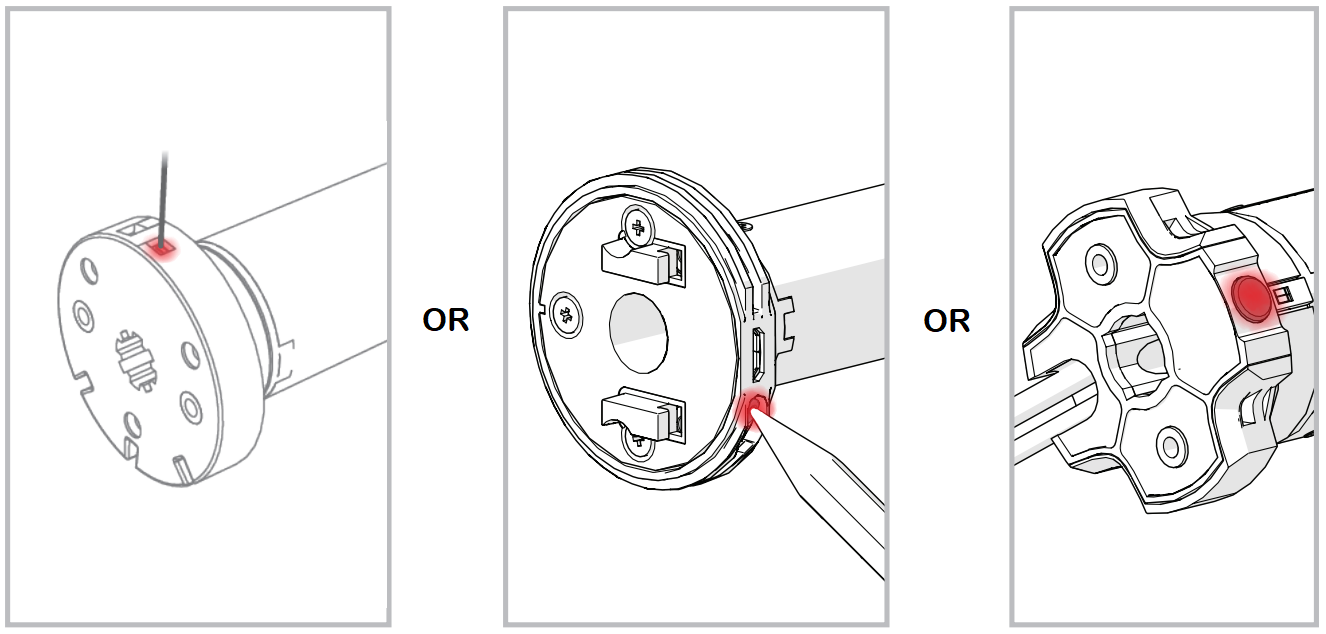 OR

OR